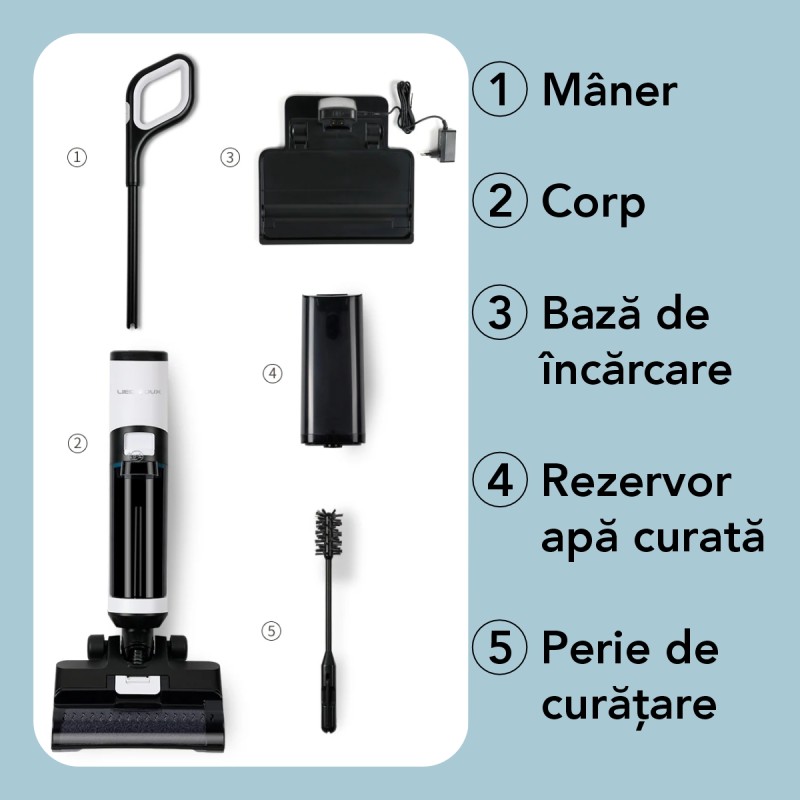 ①
③
④
②
⑤

① Mâner

② Corp

③ Bază de încărcare

④ Rezervor apă curată

⑤ Perie de curățare