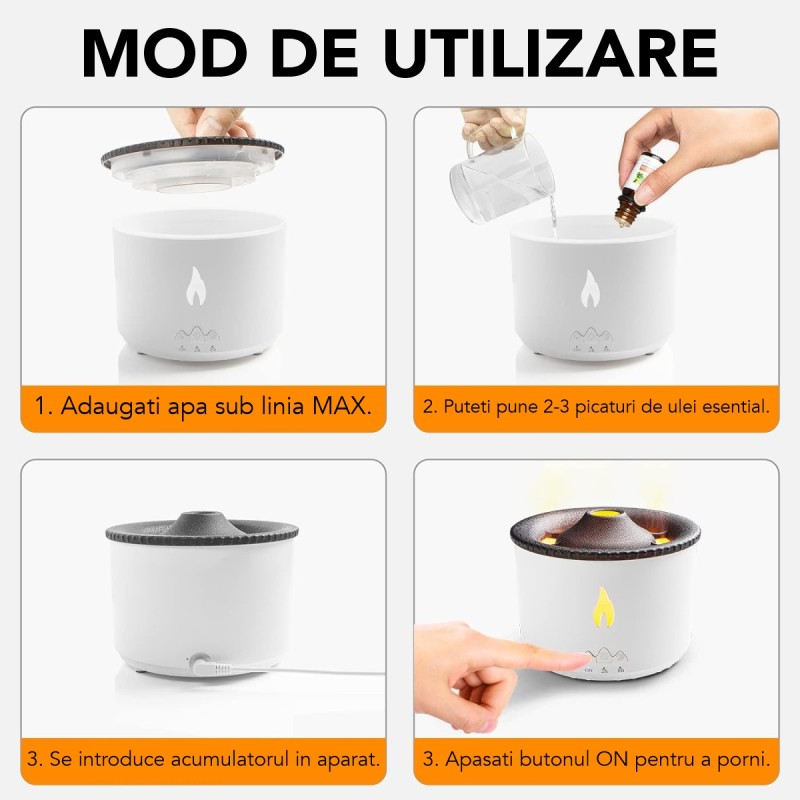 MOD DE UTILIZARE

1. Adaugati apa sub linia MAX.

2. Puteti pune 2-3 picaturi de ulei esential.

3. Se introduce acumulatorul in aparat.

ON

3. Apasati butonul ON pentru a porni.