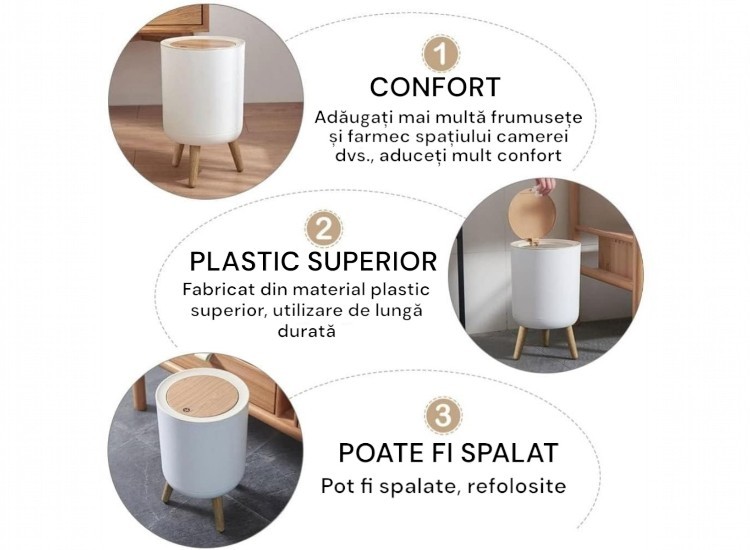 1
CONFORT
Adăugați mai multă frumusețe și farmec spațiului camerei dvs., aduceți mult confort

2
PLASTIC SUPERIOR
Fabricat din material plastic superior, utilizare de lungă durată

3
POATE FI SPALAT
Pot fi spalate, refolosite