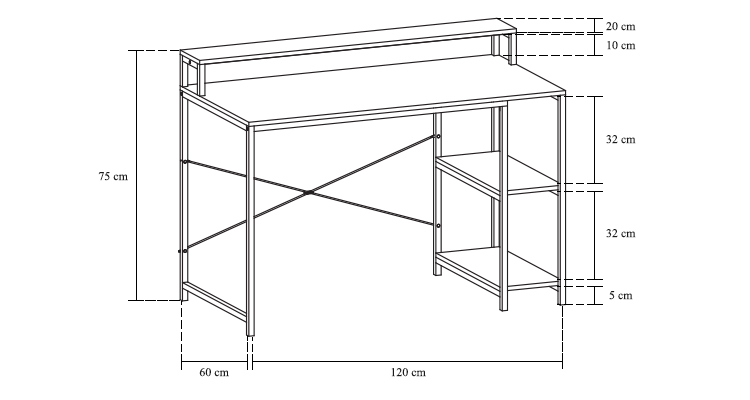 20 cm
10 cm
75 cm
32 cm
32 cm
5 cm
60 cm
120 cm